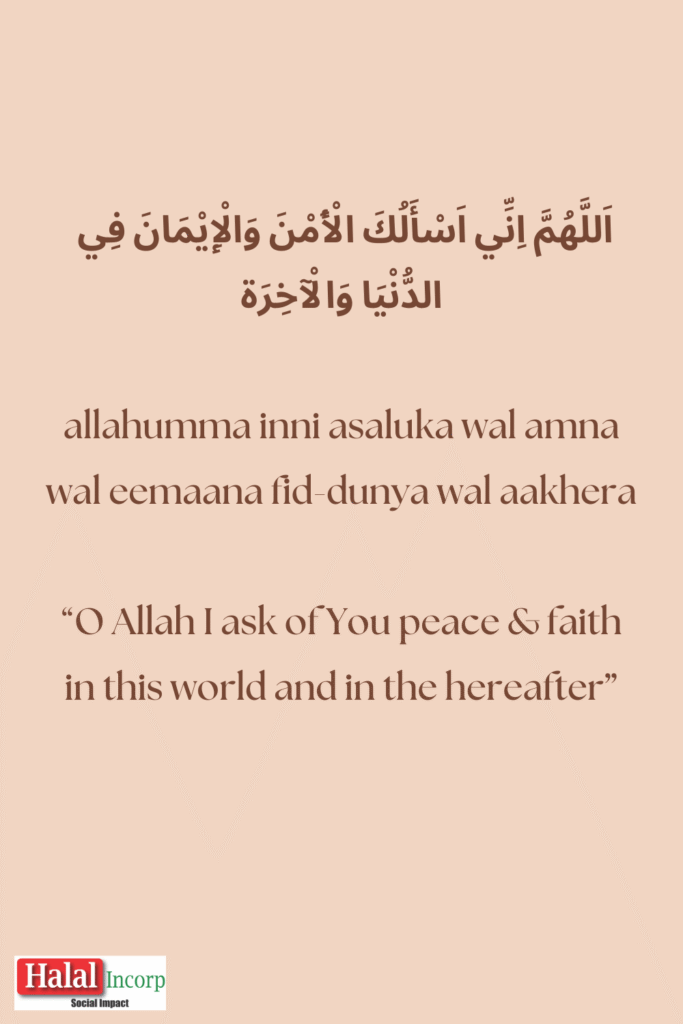 اَللَّهُمَّ اِنِّي اَسْأَلُكَ الْأَمْنَ وَالْإِيْمَانَ فِي الدُّنْيَا وَالْآخِرَة

allahumma inni asaluka wal amna wal eemaana fid-dunya wal aakhera

“O Allah I ask of You peace & faith in this world and in the hereafter”

Halal Incorp
Social Impact